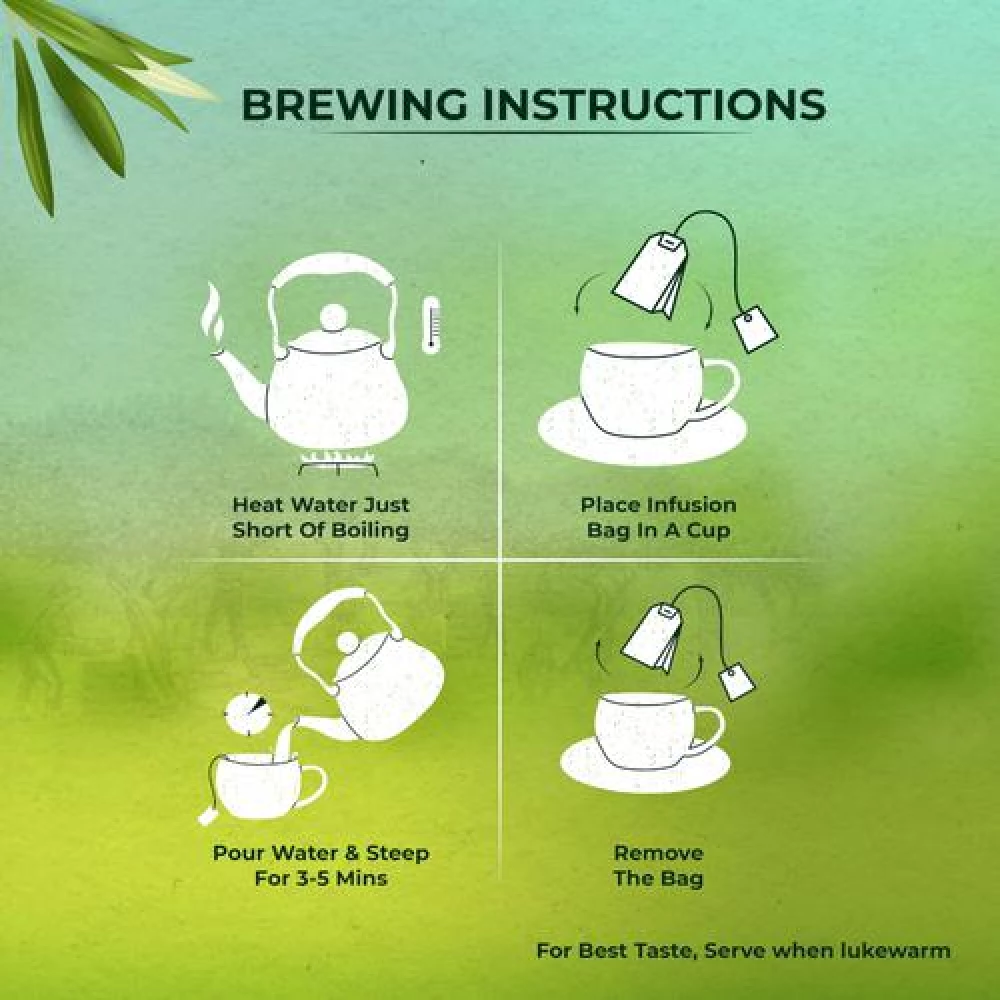 BREWING INSTRUCTIONS

Heat Water Just Short Of Boiling

Place Infusion Bag In A Cup

Pour Water & Steep For 3-5 Mins

Remove The Bag

For Best Taste, Serve when lukewarm